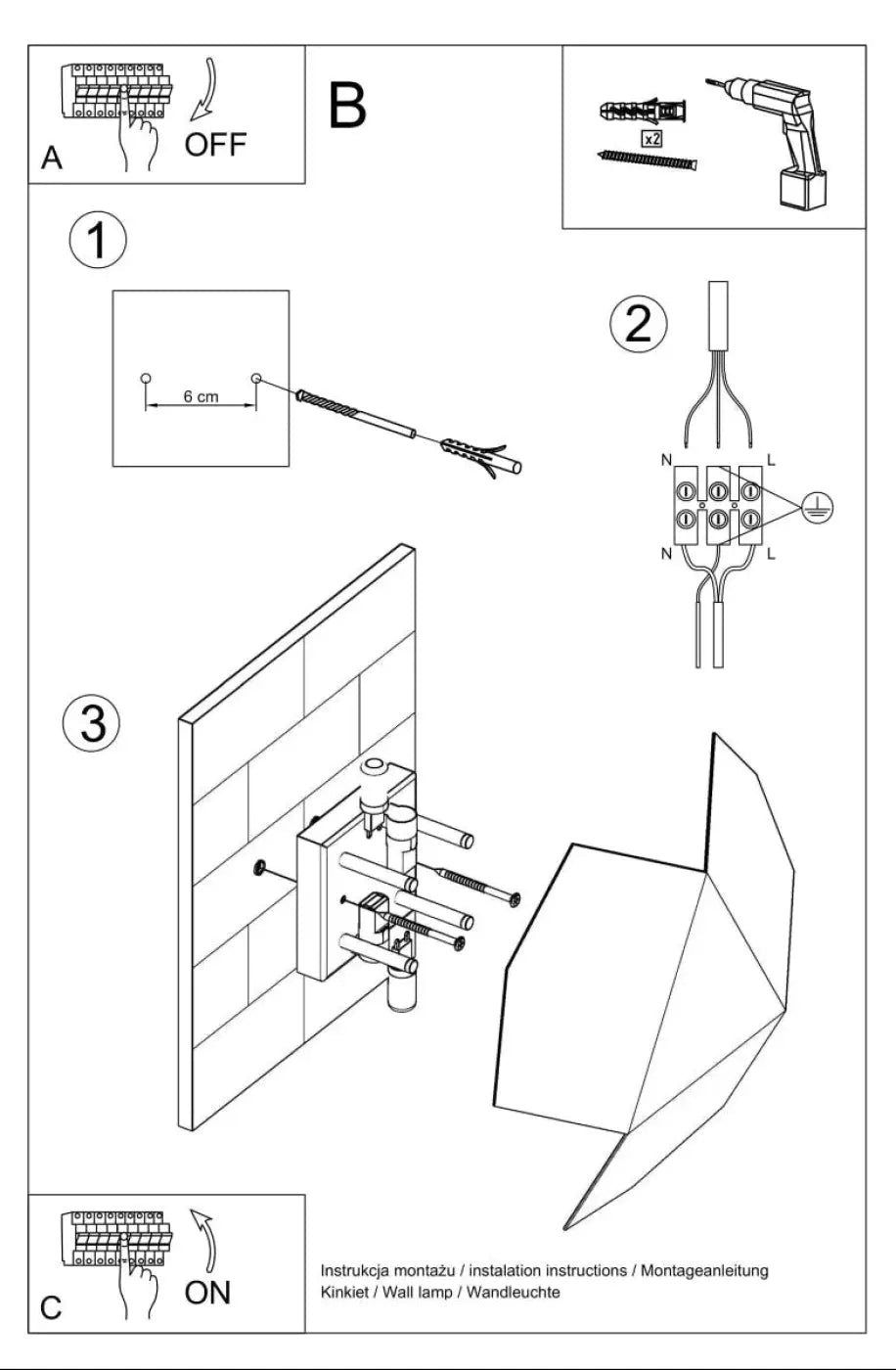 A
OFF

B

x2

1

6 cm

2

N
L
N
L

3

C
ON

Instrukcja montażu / instalation instructions / Montageanleitung
Kinkiet / Wall lamp / Wandleuchte